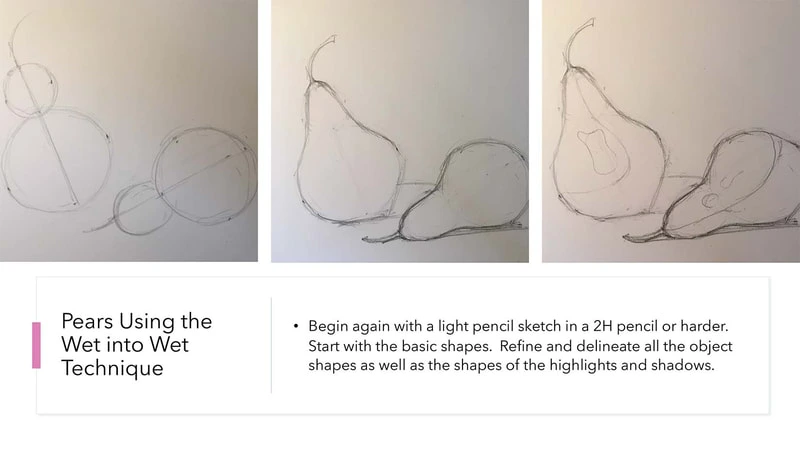 Pears Using the Wet into Wet Technique

• Begin again with a light pencil sketch in a 2H pencil or harder. Start with the basic shapes. Refine and delineate all the object shapes as well as the shapes of the highlights and shadows.